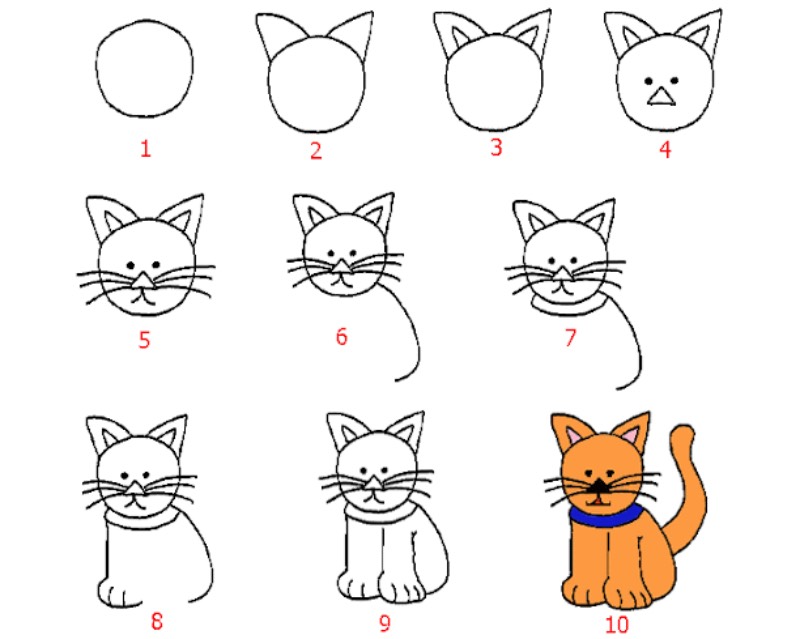 1
2
3
4
5
6
7
8
9
10