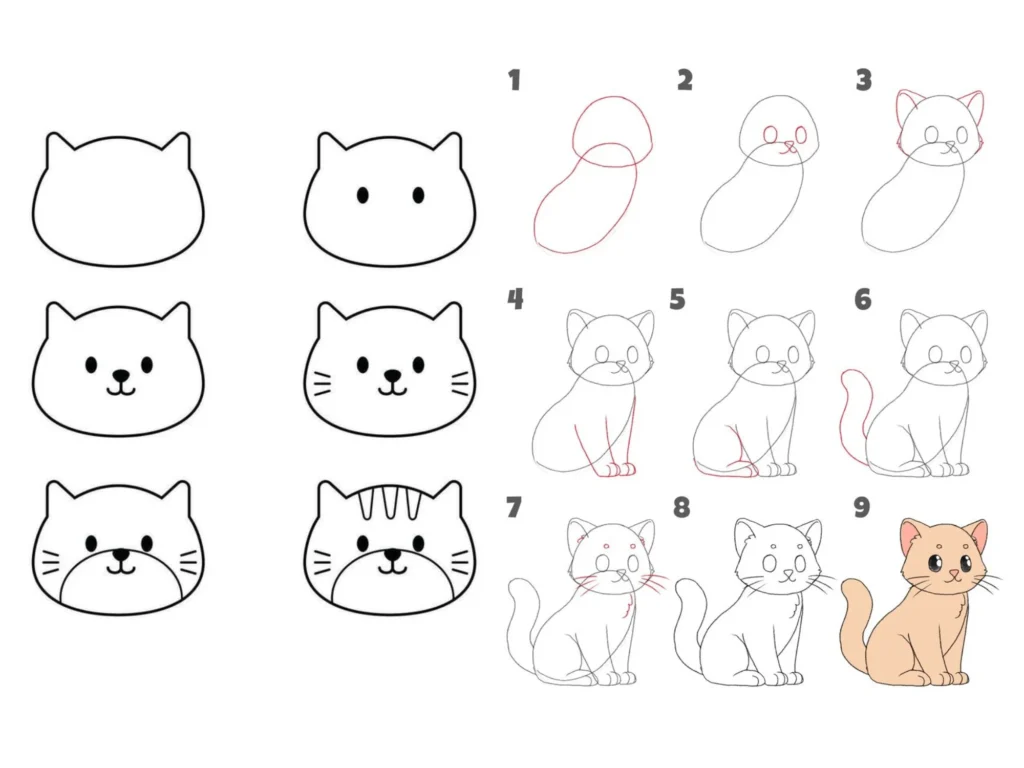 1
2
3
4
5
6
7
8
9