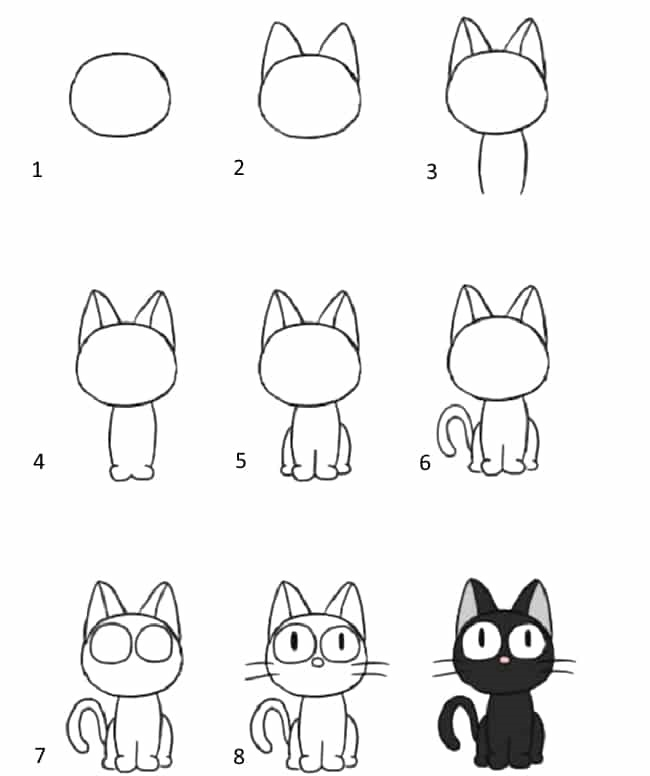 1

2

3

4

5

6

7

8